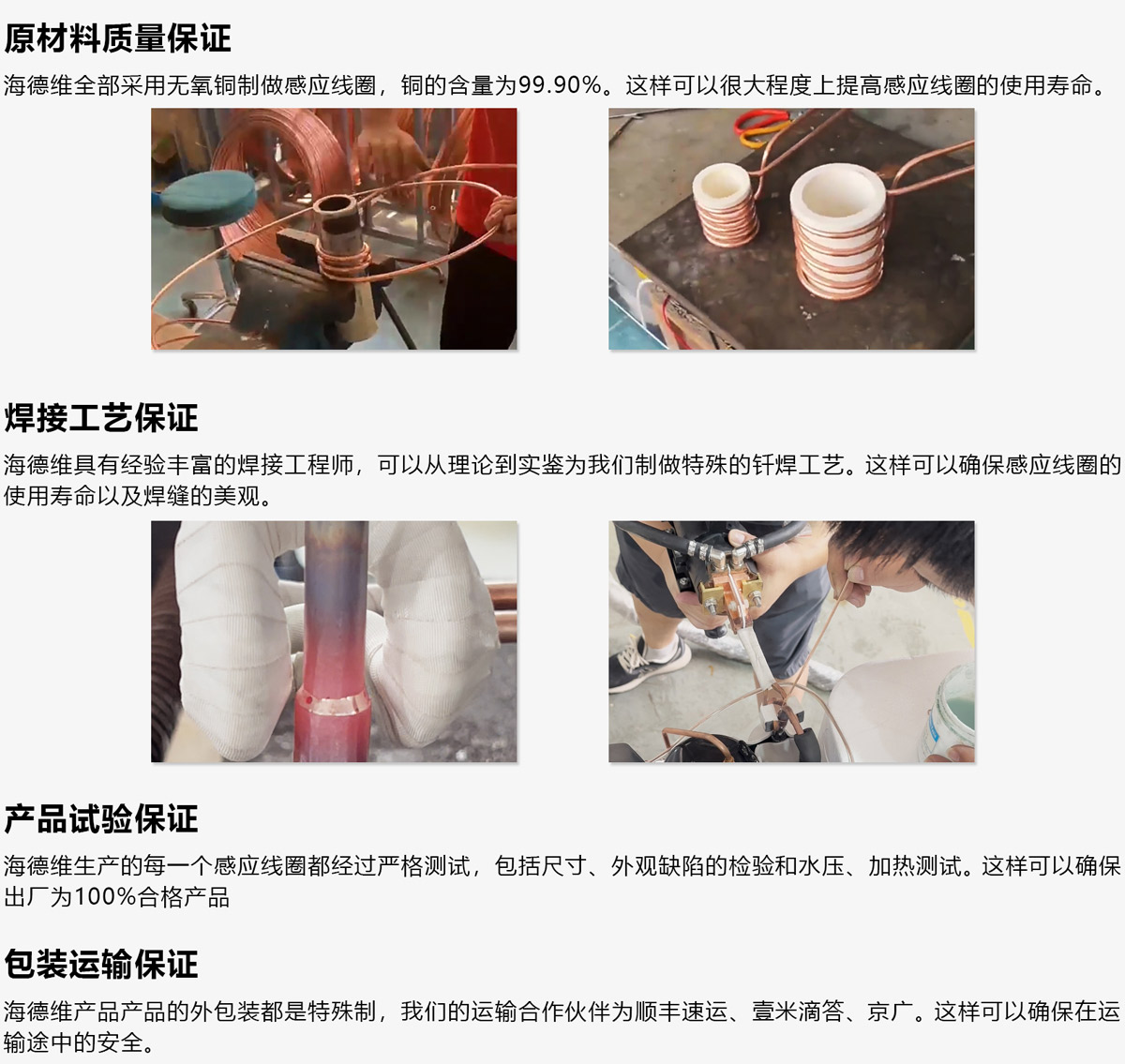 原材料质量保证

海德维全部采用无氧铜制做感应线圈，铜的含量为99.90%。这样可以很大程度上提高感应线圈的使用寿命。

焊接工艺保证

海德维具有经验丰富的焊接工程师，可以从理论到实鉴为我们制做特殊的钎焊工艺。这样可以确保感应线圈的使用寿命以及焊缝的美观。

产品试验保证

海德维生产的每一个感应线圈都经过严格测试，包括尺寸、外观缺陷的检验和水压、加热测试。这样可以确保出厂为100%合格产品

包装运输保证

海德维产品产品的外包装都是特殊制，我们的运输合作伙伴为顺丰速运、壹米滴答、京广。这样可以确保在运输途中的安全。